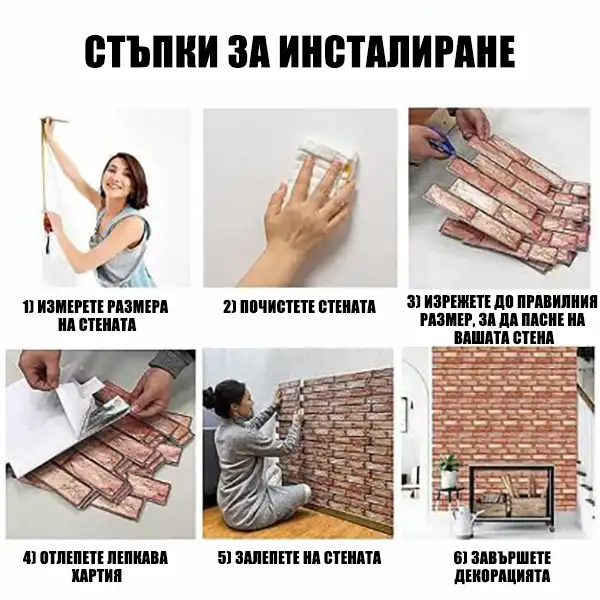 СТЪПКИ ЗА ИНСТАЛИРАНЕ

1) ИЗМЕРЕТЕ РАЗМЕРА НА СТЕНАТА

2) ПОЧИСТЕТЕ СТЕНАТА

3) ИЗРЕЖЕТЕ ДО ПРАВИЛНИЯ РАЗМЕР, ЗА ДА ПАСНЕ НА ВАШАТА СТЕНА

4) ОТЛЕПЕТЕ ЛЕПКАВА ХАРТИЯ

5) ЗАЛЕПЕТЕ НА СТЕНАТА

6) ЗАВЪРШЕТЕ ДЕКОРАЦИЯТА