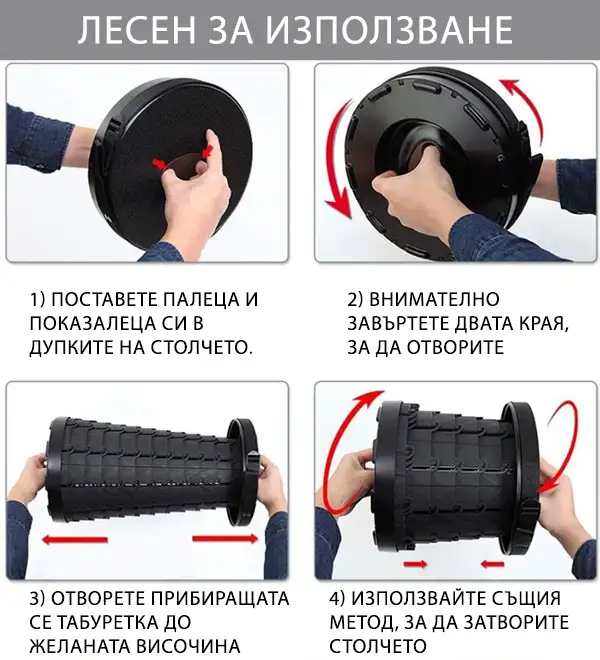 ЛЕСЕН ЗА ИЗПОЛЗВАНЕ

1) ПОСТАВЕТЕ ПАЛЕЦА И ПОКАЗАЛЕЦА СИ В ДУПКИТЕ НА СТОЛЧЕТО.

2) ВНИМАТЕЛНО ЗАВЪРТЕТЕ ДВАТА КРАЯ, ЗА ДА ОТВОРИТЕ

3) ОТВОРЕТЕ ПРИБИРАЩАТА СЕ ТАБУРЕТКА ДО ЖЕЛАНАТА ВИСОЧИНА

4) ИЗПОЛЗВАЙТЕ СЪЩИЯ МЕТОД, ЗА ДА ЗАТВОРИТЕ СТОЛЧЕТО