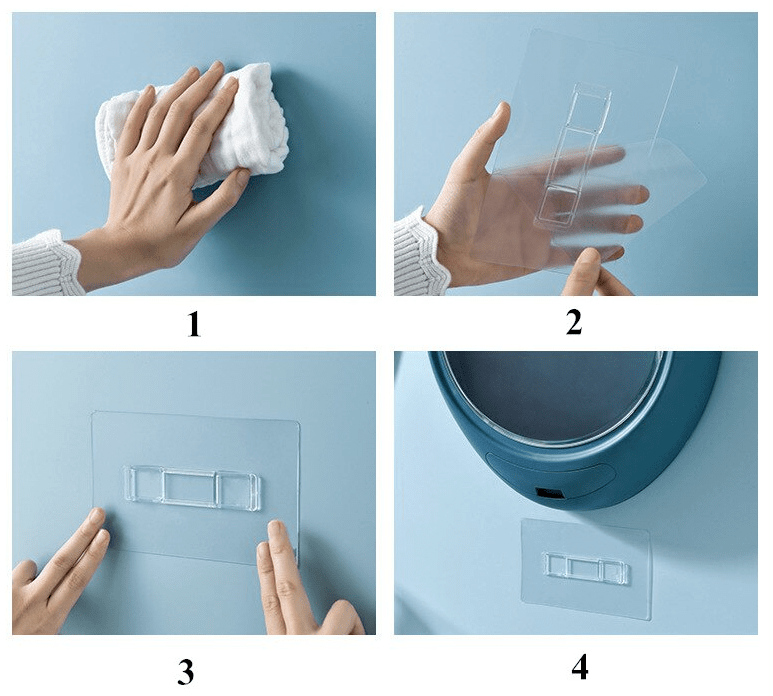 1

2

3

4