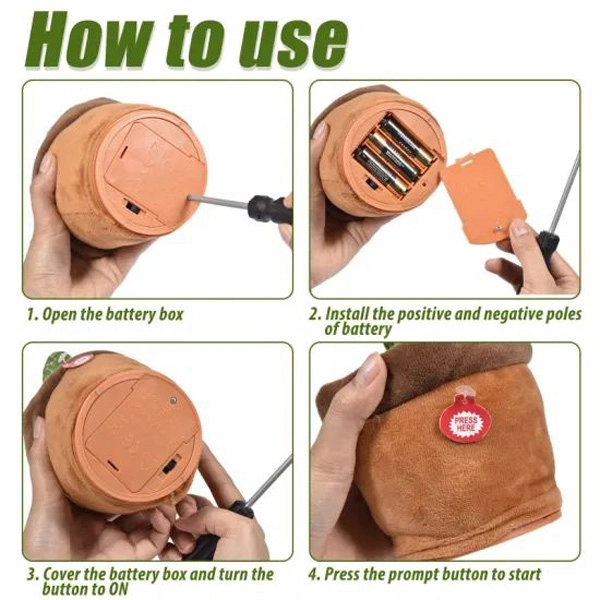 How to use

1. Open the battery box

2. Install the positive and negative poles of battery

3. Cover the battery box and turn the button to ON

PRESS HERE

4. Press the prompt button to start