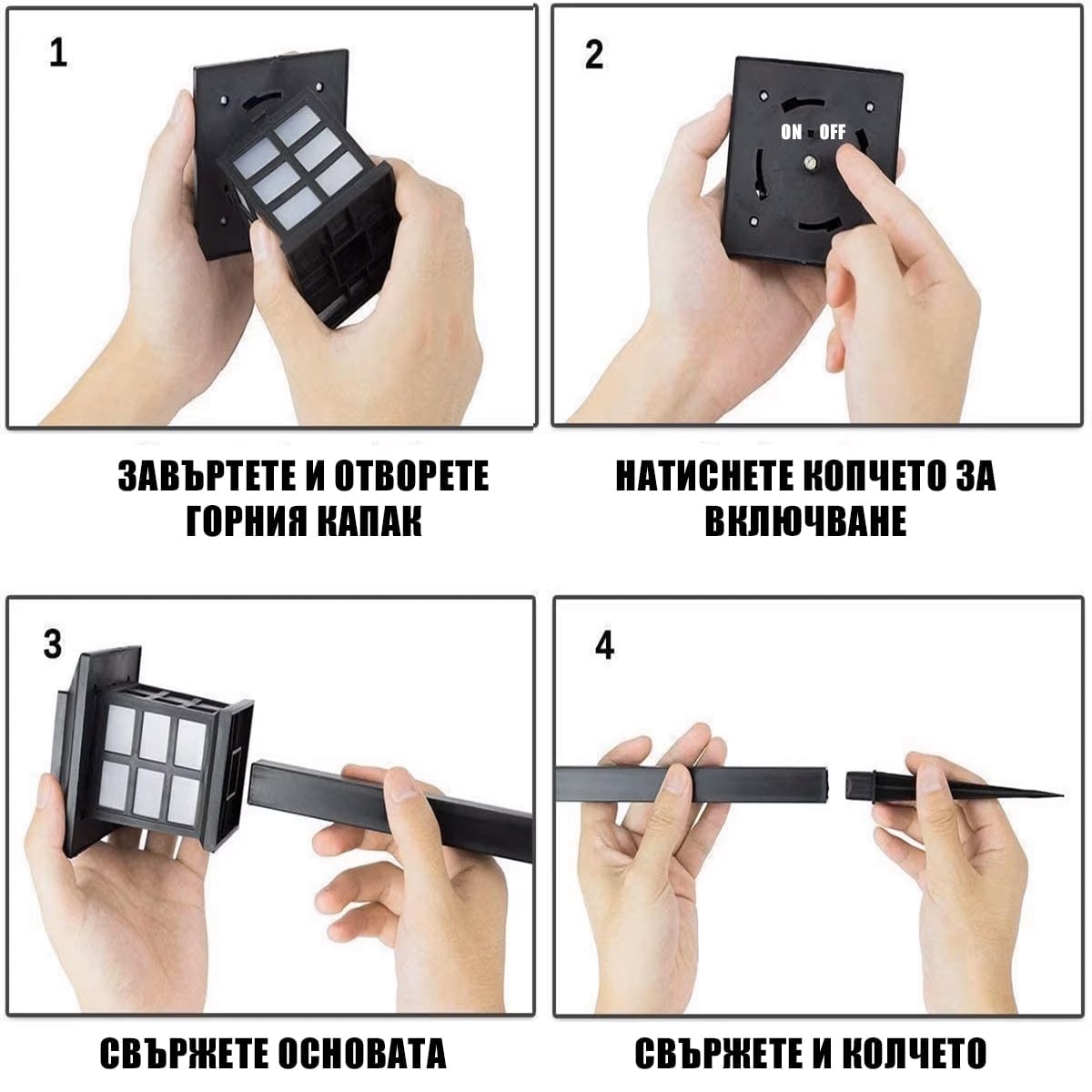 1

ЗАВЪРТЕТЕ И ОТВОРЕТЕ ГОРНИЯ КАПАК

2

ON OFF

НАТИСНЕТЕ КОПЧЕТО ЗА ВКЛЮЧВАНЕ

3

СВЪРЖЕТЕ ОСНОВАТА

4

СВЪРЖЕТЕ И КОЛЧЕТО